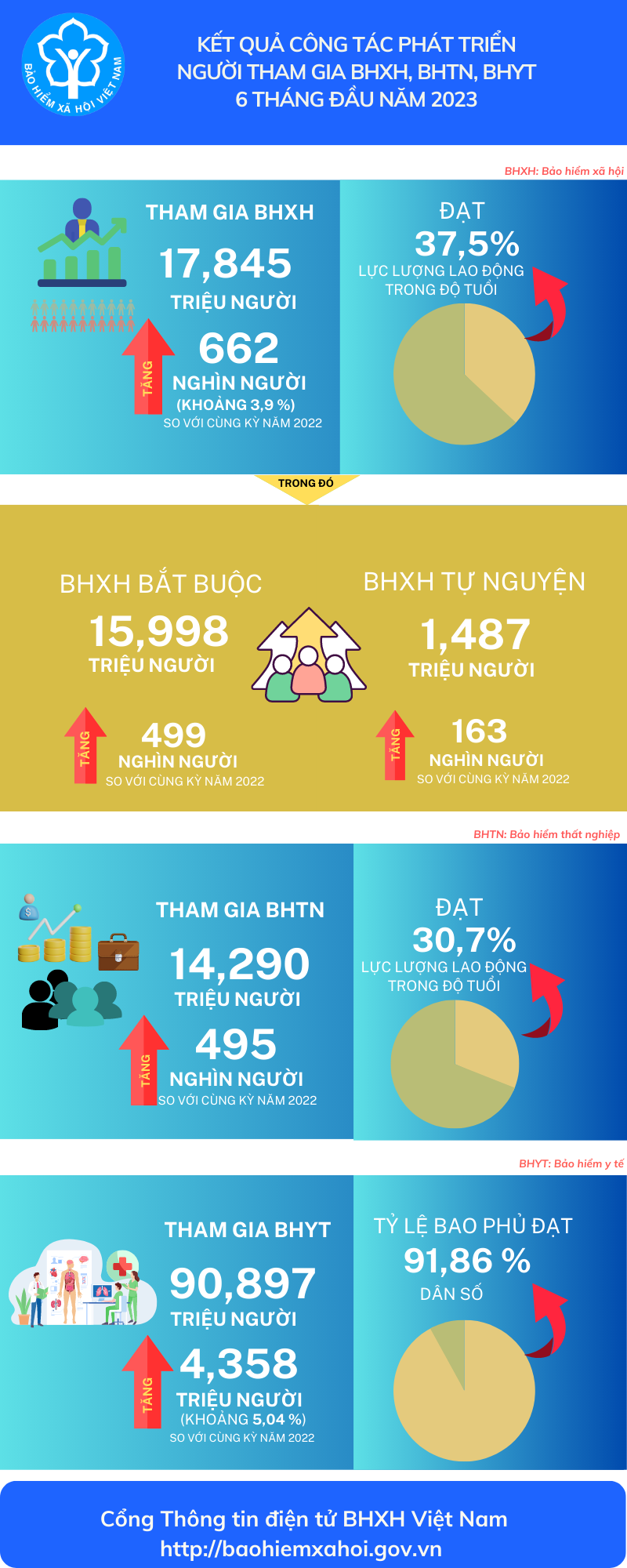 BẢO HIỂM XÃ HỘI VIỆT NAM

KẾT QUẢ CÔNG TÁC PHÁT TRIỂN NGƯỜI THAM GIA BHXH, BHTN, BHYT 6 THÁNG ĐẦU NĂM 2023

BHXH: Bảo hiểm xã hội

THAM GIA BHXH
17,845
TRIỆU NGƯỜI
TĂNG
662
NGHÌN NGƯỜI
(KHOẢNG 3,9 %)
SO VỚI CÙNG KỲ NĂM 2022

ĐẠT
37,5%
LỰC LƯỢNG LAO ĐỘNG TRONG ĐỘ TUỔI

TRONG ĐÓ

BHXH BẮT BUỘC
15,998
TRIỆU NGƯỜI
TĂNG
499
NGHÌN NGƯỜI
SO VỚI CÙNG KỲ NĂM 2022

BHXH TỰ NGUYỆN
1,487
TRIỆU NGƯỜI
TĂNG
163
NGHÌN NGƯỜI
SO VỚI CÙNG KỲ NĂM 2022

BHTN: Bảo hiểm thất nghiệp

THAM GIA BHTN
14,290
TRIỆU NGƯỜI
TĂNG
495
NGHÌN NGƯỜI
SO VỚI CÙNG KỲ NĂM 2022

ĐẠT
30,7%
LỰC LƯỢNG LAO ĐỘNG TRONG ĐỘ TUỔI

BHYT: Bảo hiểm y tế

THAM GIA BHYT
90,897
TRIỆU NGƯỜI
TĂNG
4,358
TRIỆU NGƯỜI
(KHOẢNG 5,04 %)
SO VỚI CÙNG KỲ NĂM 2022

TỶ LỆ BAO PHỦ ĐẠT
91,86 %
DÂN SỐ

Cổng Thông tin điện tử BHXH Việt Nam
http://baohiemxahoi.gov.vn